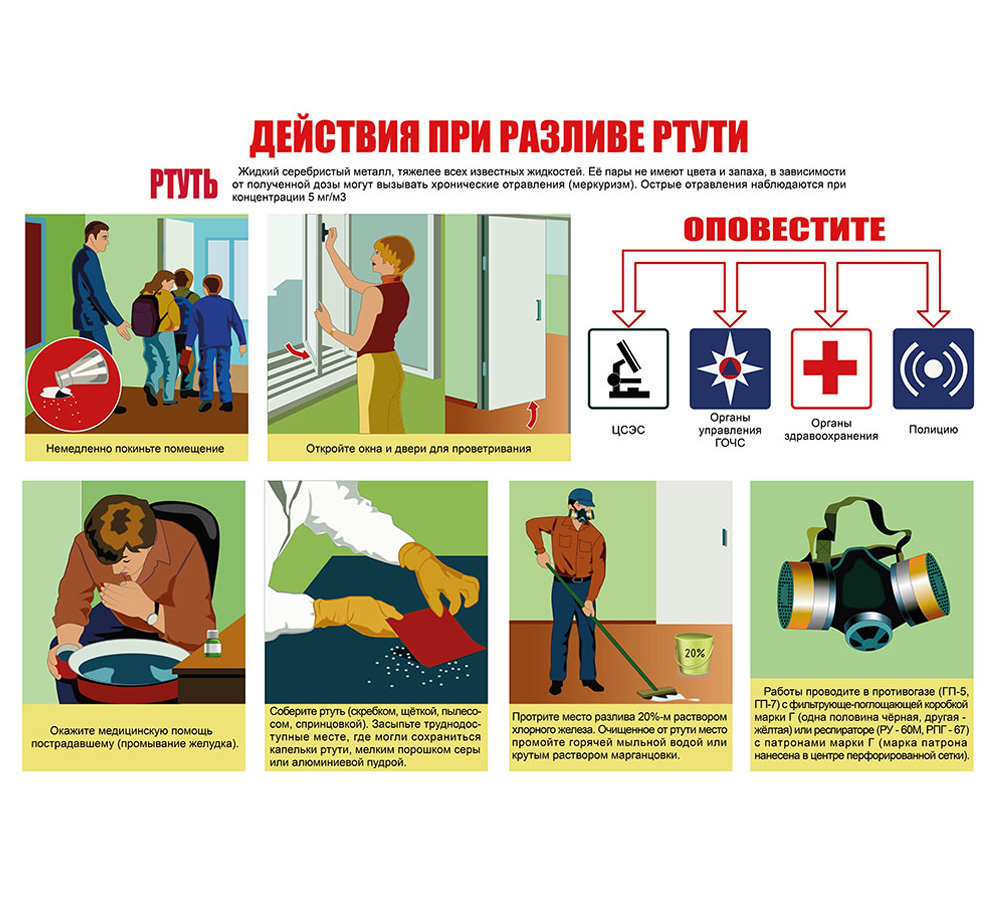 ДЕЙСТВИЯ ПРИ РАЗЛИВЕ РТУТИ

РТУТЬ

Жидкий серебристый металл, тяжелее всех известных жидкостей. Её пары не имеют цвета и запаха, в зависимости от полученной дозы могут вызывать хронические отравления (меркуризм). Острые отравления наблюдаются при концентрации 5 мг/м3

Немедленно покиньте помещение

Откройте окна и двери для проветривания

ОПОВЕСТИТЕ

ЦСЭС

Органы управления ГОЧС

Органы здравоохранения

Полицию

Окажите медицинскую помощь пострадавшему (промывание желудка).

Соберите ртуть (скребком, щёткой, пылесосом, спринцовкой). Засыпьте труднодоступные месте, где могли сохраниться капельки ртути, мелким порошком серы или алюминиевой пудрой.

20%

Протрите место разлива 20%-м раствором хлорного железа. Очищенное от ртути место промойте горячей мыльной водой или крутым раствором марганцовки.

Работы проводите в противогазе (ГП-5, ГП-7) с фильтрующе-поглощающей коробкой марки Г (одна половина чёрная, другая - жёлтая) или респираторе (РУ - 60М, РПГ - 67) с патронами марки Г (марка патрона нанесена в центре перфорированной сетки).